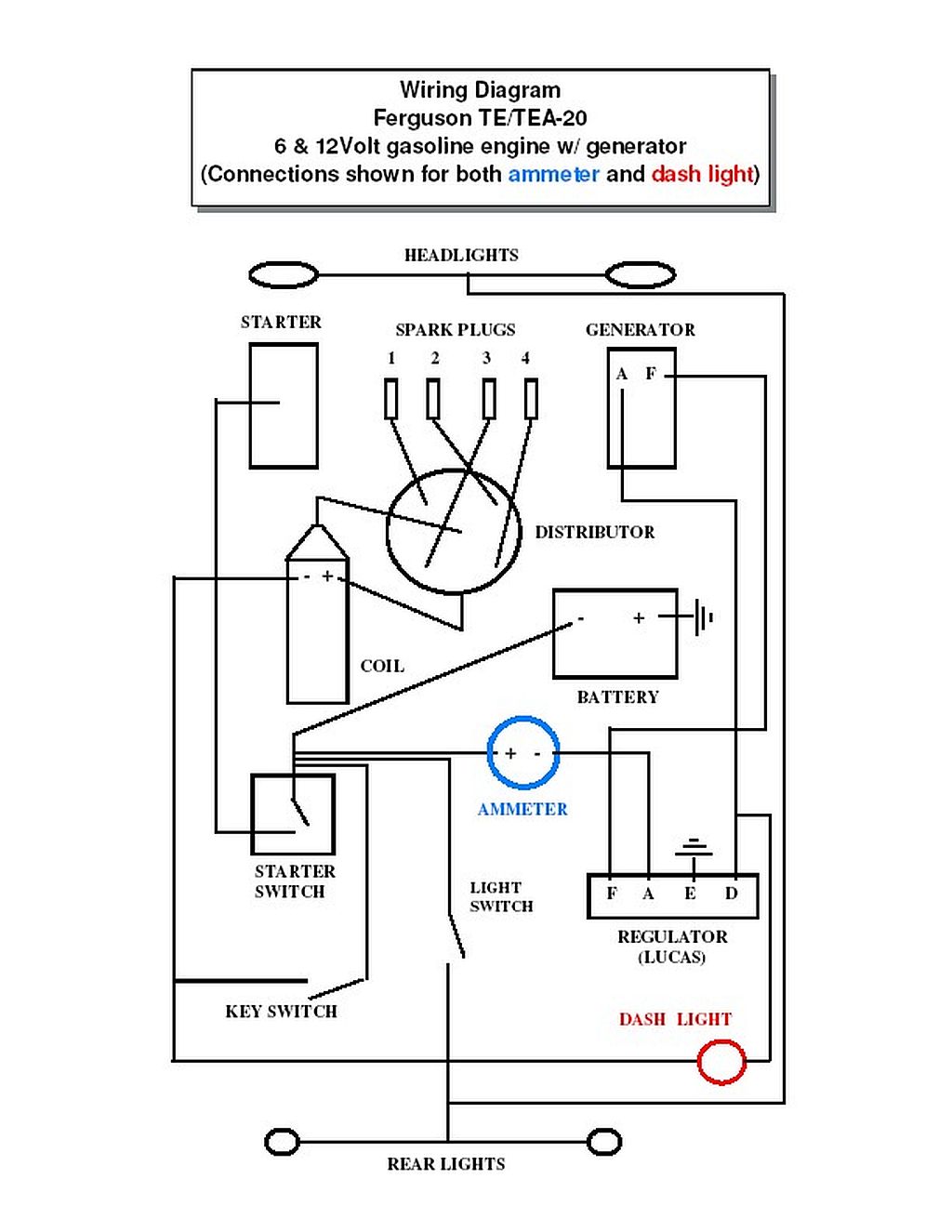 Wiring Diagram
Ferguson TE/TEA-20
6 & 12Volt gasoline engine w/ generator
(Connections shown for both ammeter and dash light)

HEADLIGHTS

STARTER

SPARK PLUGS

1 2 3 4

GENERATOR

A F

DISTRIBUTOR

- +

COIL

- +

BATTERY

+ -

AMMETER

STARTER SWITCH

LIGHT SWITCH

F A E D

REGULATOR (LUCAS)

KEY SWITCH

DASH LIGHT

REAR LIGHTS