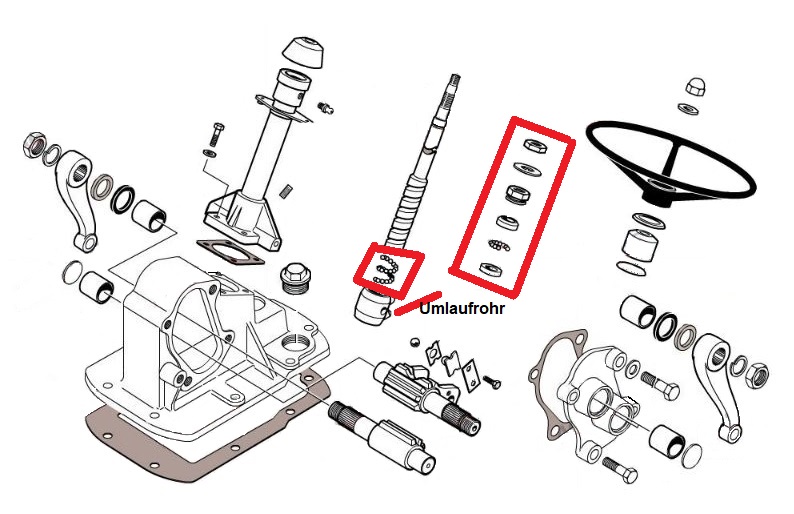 Umlaufrohr