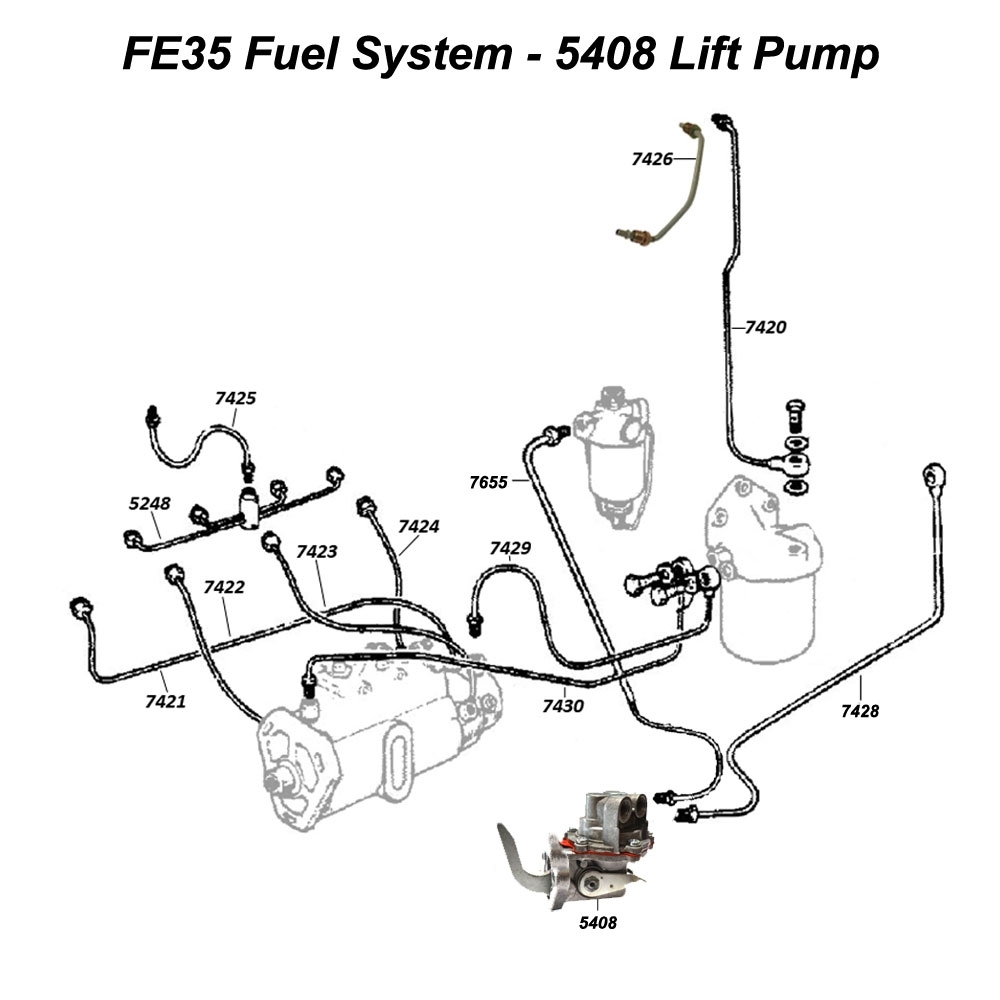 FE35 Fuel System - 5408 Lift Pump

7426

7420

7425

5248

7655

7424

7423

7429

7422

7421

7430

7428

5408