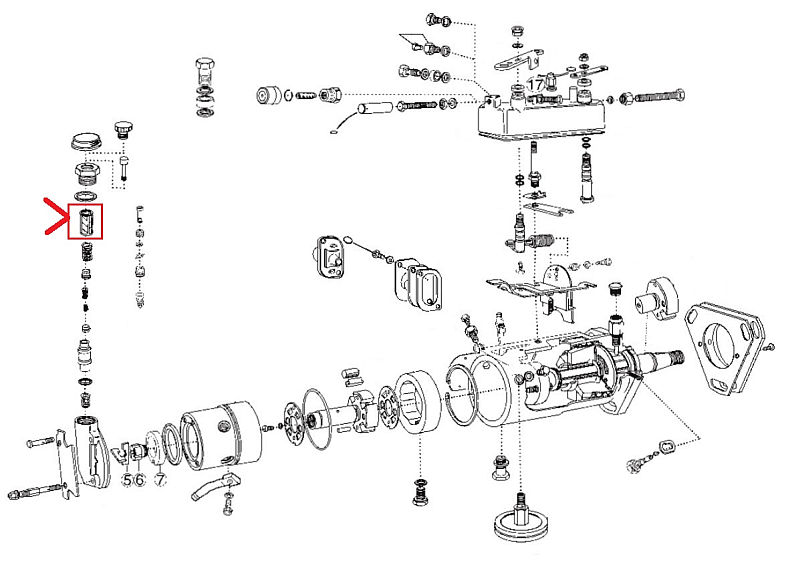 17

5 6 7