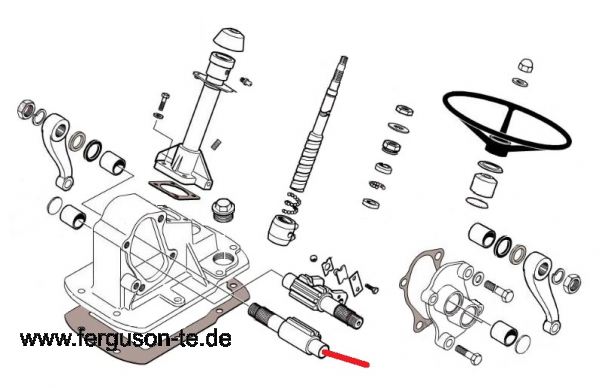 www.ferguson-te.de