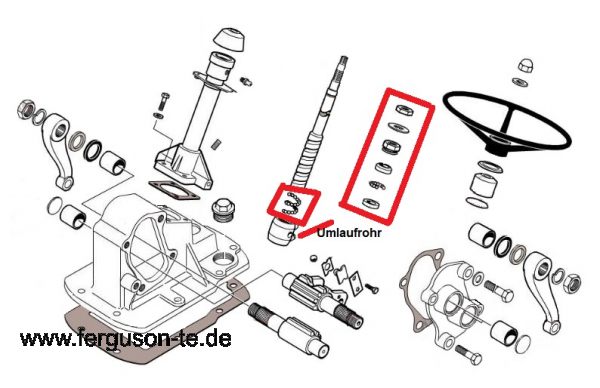 Umlaufrohr

www.ferguson-te.de