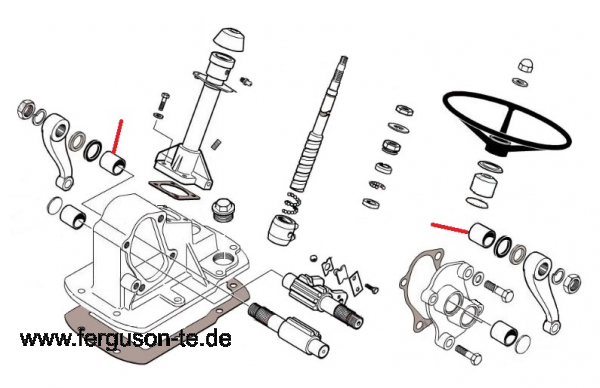 www.ferguson-te.de